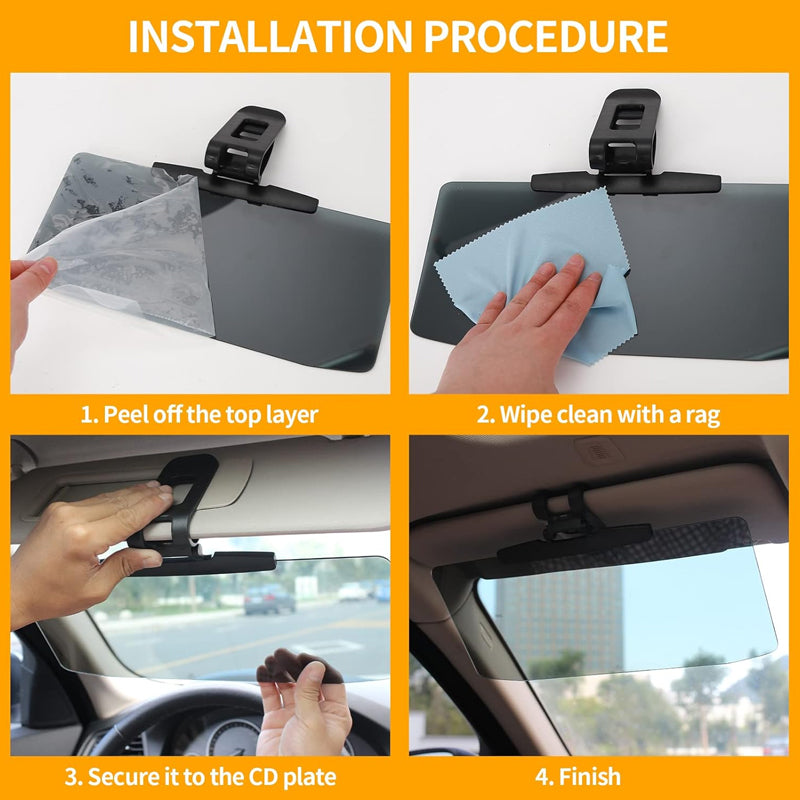 INSTALLATION PROCEDURE

1. Peel off the top layer

2. Wipe clean with a rag

3. Secure it to the CD plate

4. Finish