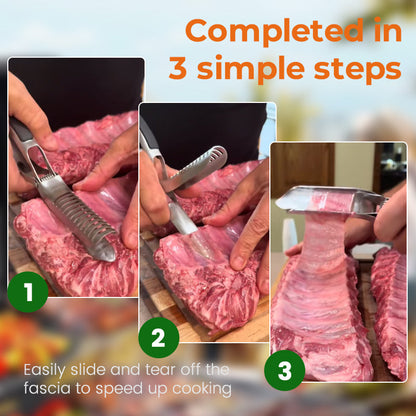 Completed in 3 simple steps

1

2

3

Easily slide and tear off the fascia to speed up cooking