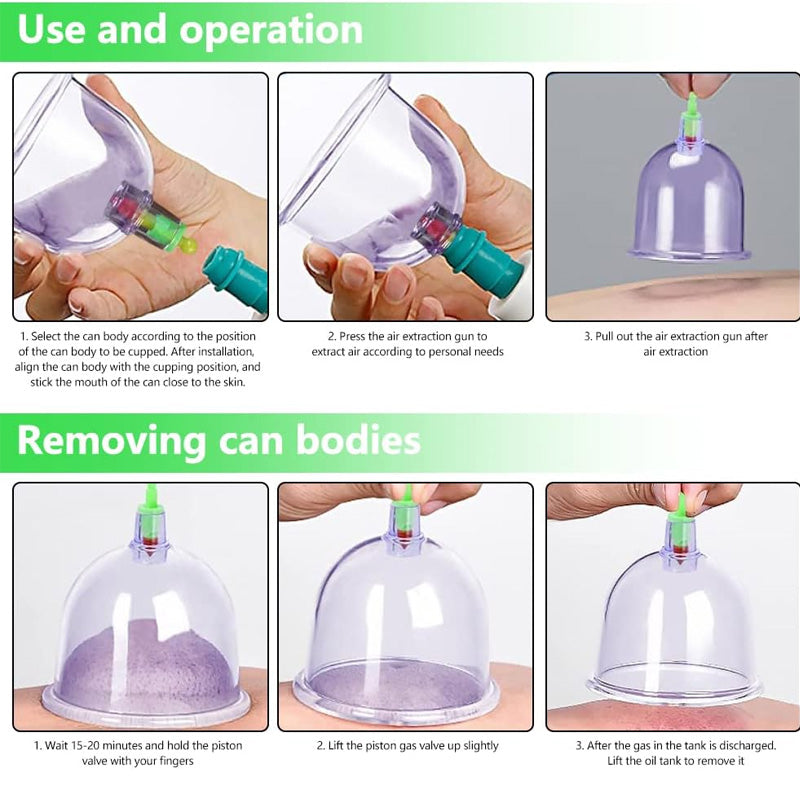 Use and operation

1. Select the can body according to the position of the can body to be cupped. After installation, align the can body with the cupping position, and stick the mouth of the can close to the skin.

2. Press the air extraction gun to extract air according to personal needs

3. Pull out the air extraction gun after air extraction

Removing can bodies

1. Wait 15-20 minutes and hold the piston valve with your fingers

2. Lift the piston gas valve up slightly

3. After the gas in the tank is discharged. Lift the oil tank to remove it