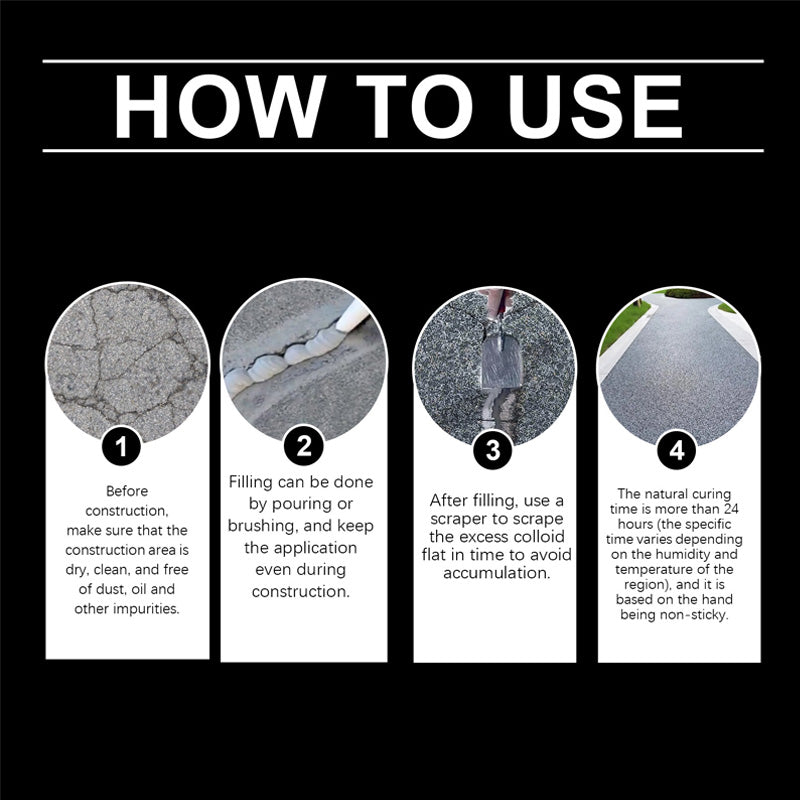 HOW TO USE

1

Before construction, make sure that the construction area is dry, clean, and free of dust, oil and other impurities.

2

Filling can be done by pouring or brushing, and keep the application even during construction.

3

After filling, use a scraper to scrape the excess colloid flat in time to avoid accumulation.

4

The natural curing time is more than 24 hours (the specific time varies depending on the humidity and temperature of the region), and it is based on the hand being non-sticky.