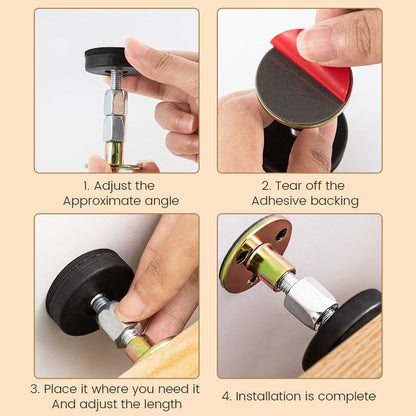 1. Adjust the Approximate angle

2. Tear off the Adhesive backing

3. Place it where you need it And adjust the length

4. Installation is complete