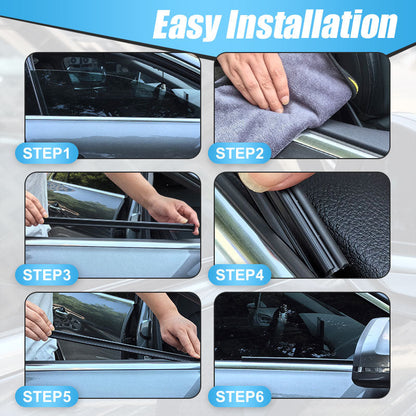 Easy Installation

STEP1

STEP2

STEP3

STEP4

STEP5

STEP6